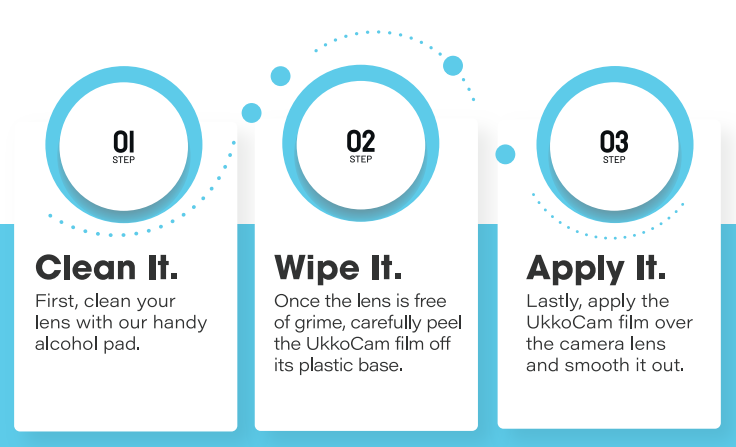 01
STEP

Clean It.

First, clean your lens with our handy alcohol pad.

02
STEP

Wipe It.

Once the lens is free of grime, carefully peel the UkkoCam film off its plastic base.

03
STEP

Apply It.

Lastly, apply the UkkoCam film over the camera lens and smooth it out.